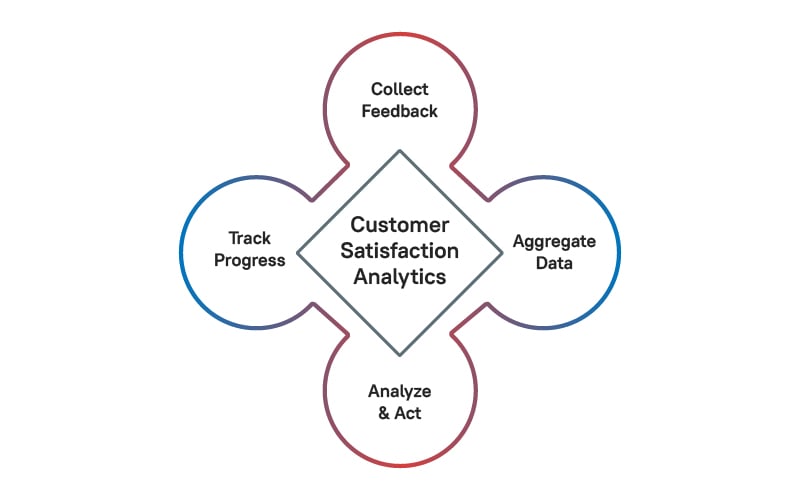 Collect Feedback

Track Progress

Customer Satisfaction Analytics

Aggregate Data

Analyze & Act