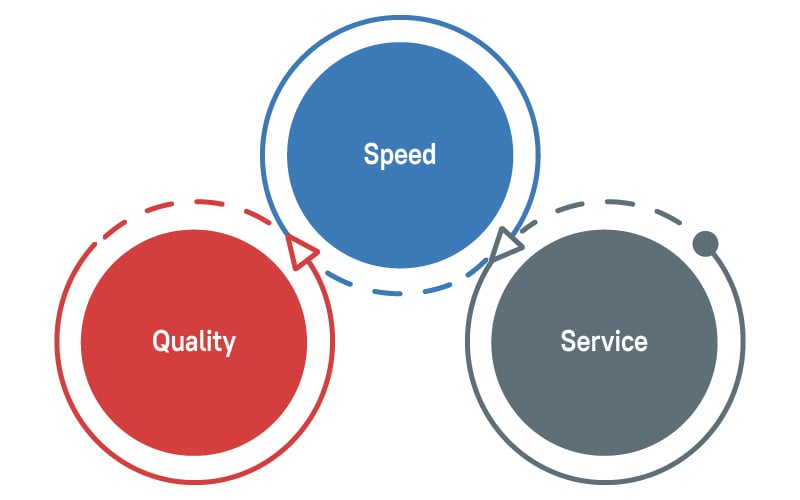 Speed

Quality

Service