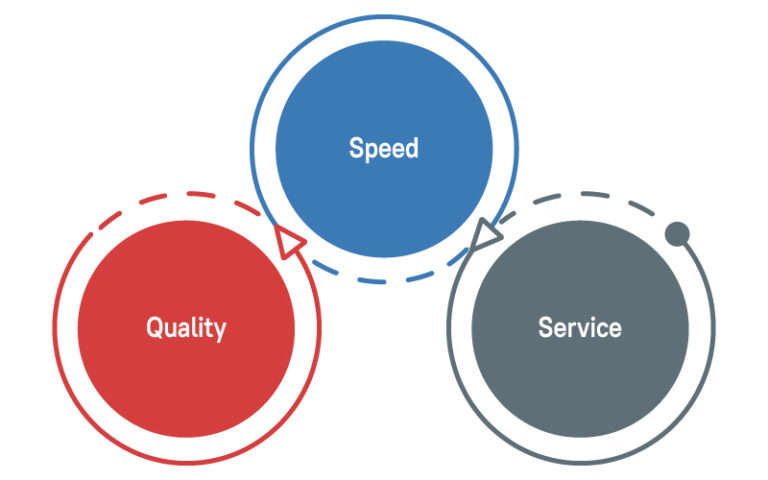 Speed

Quality

Service